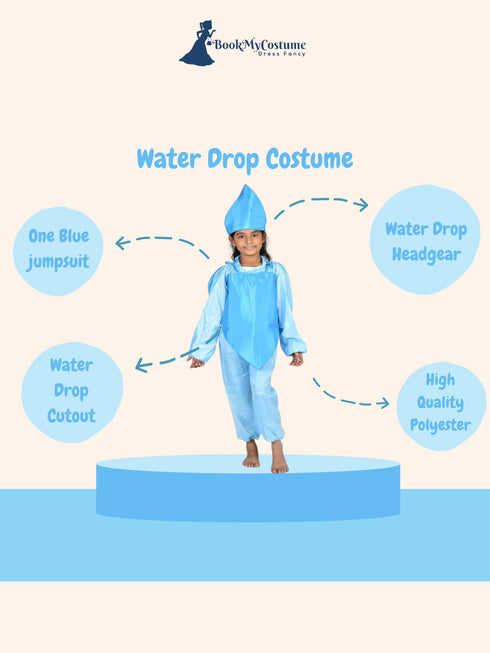 BookMyCostume
Dress Fancy

Water Drop Costume

One Blue jumpsuit

Water Drop Headgear

Water Drop Cutout

High Quality Polyester