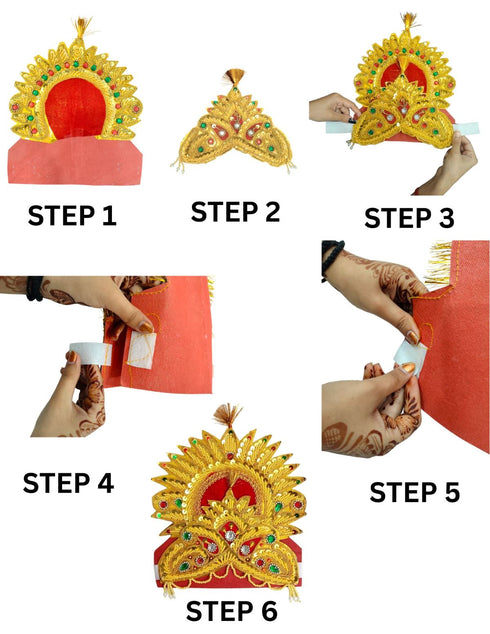 STEP 1

STEP 2

STEP 3

STEP 4

STEP 5

STEP 6