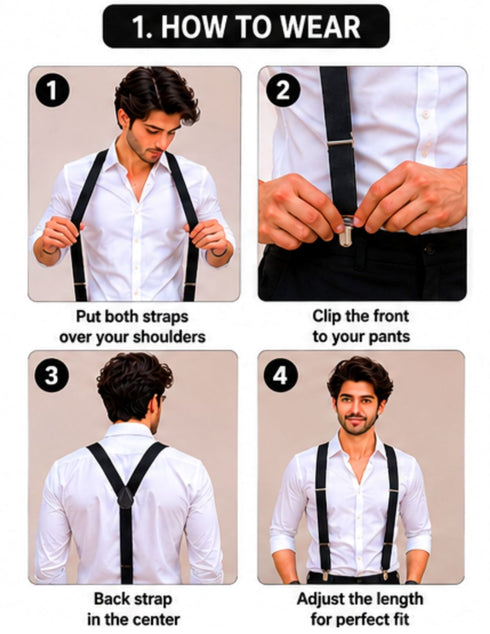 1. HOW TO WEAR

1

Put both straps over your shoulders

2

Clip the front to your pants

3

Back strap in the center

4

Adjust the length for perfect fit